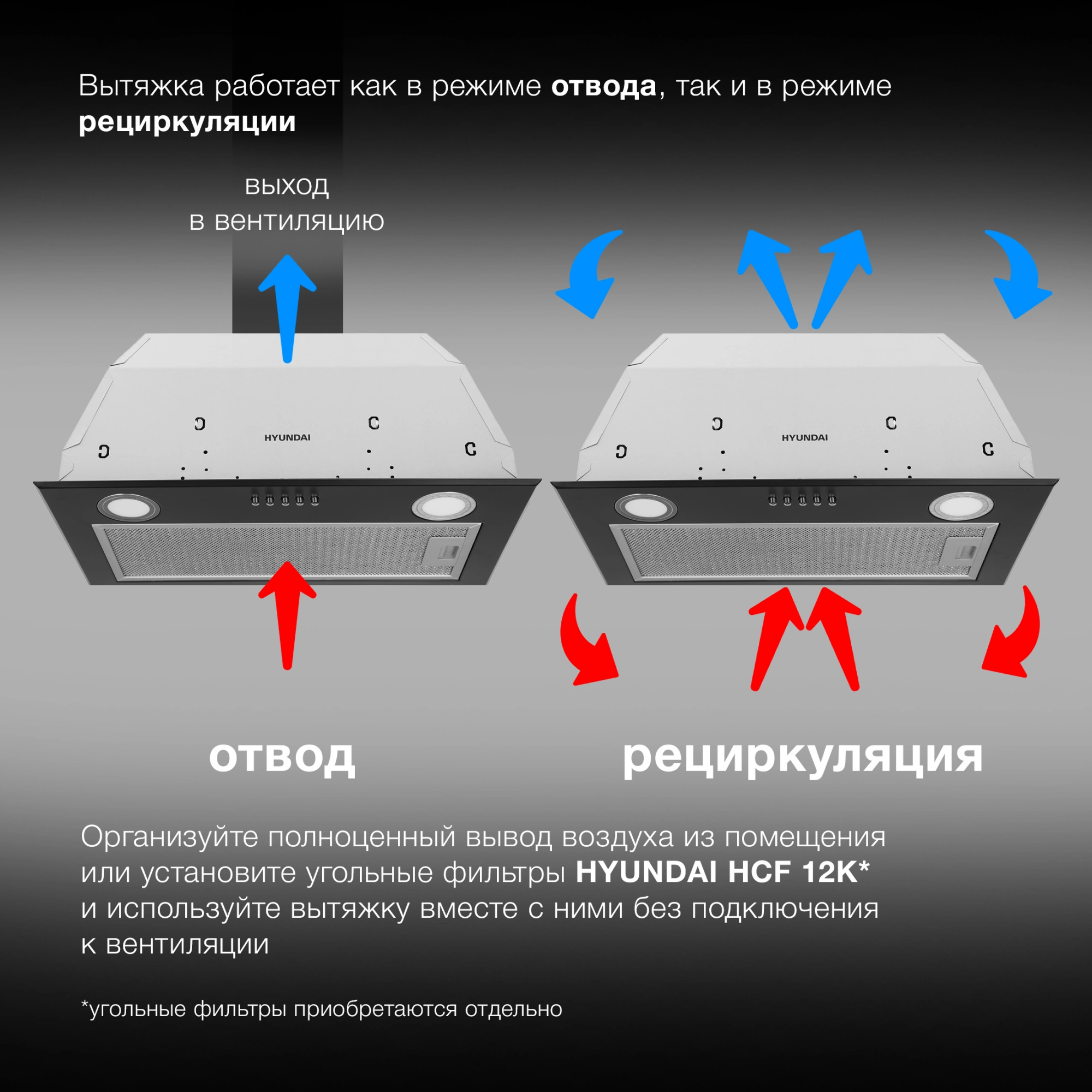 Вытяжка работает как в режиме отвода, так и в режиме рециркуляции

выход
в вентиляцию

HYUNDAI

HYUNDAI

отвод

рециркуляция

Организуйте полноценный вывод воздуха из помещения или установите угольные фильтры HYUNDAI HCF 12K* и используйте вытяжку вместе с ними без подключения к вентиляции

*угольные фильтры приобретаются отдельно