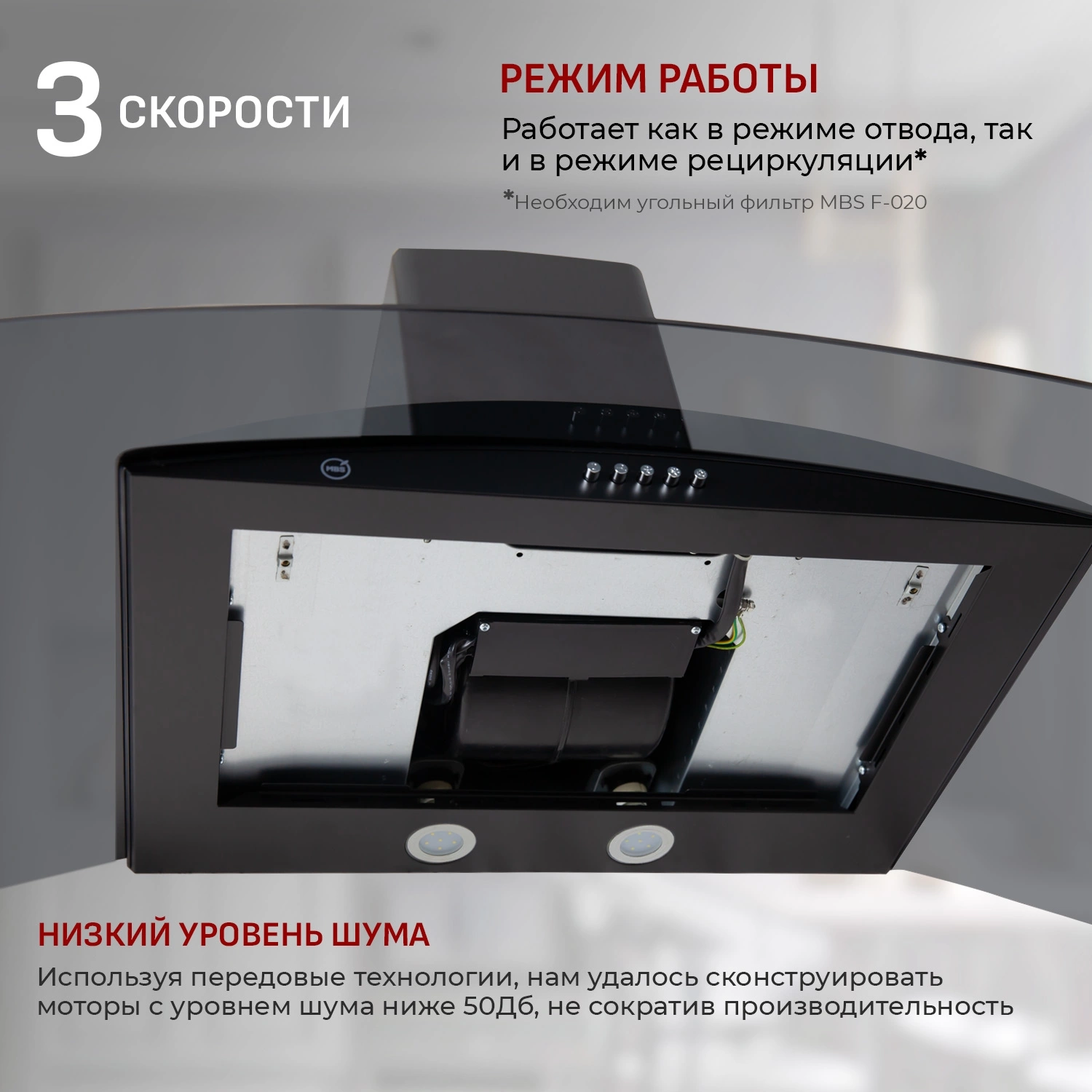 3 СКОРОСТИ

РЕЖИМ РАБОТЫ

Работает как в режиме отвода, так и в режиме рециркуляции*

*Необходим угольный фильтр MBS F-020

MBS

НИЗКИЙ УРОВЕНЬ ШУМА

Используя передовые технологии, нам удалось сконструировать моторы с уровнем шума ниже 50Дб, не сократив производительность