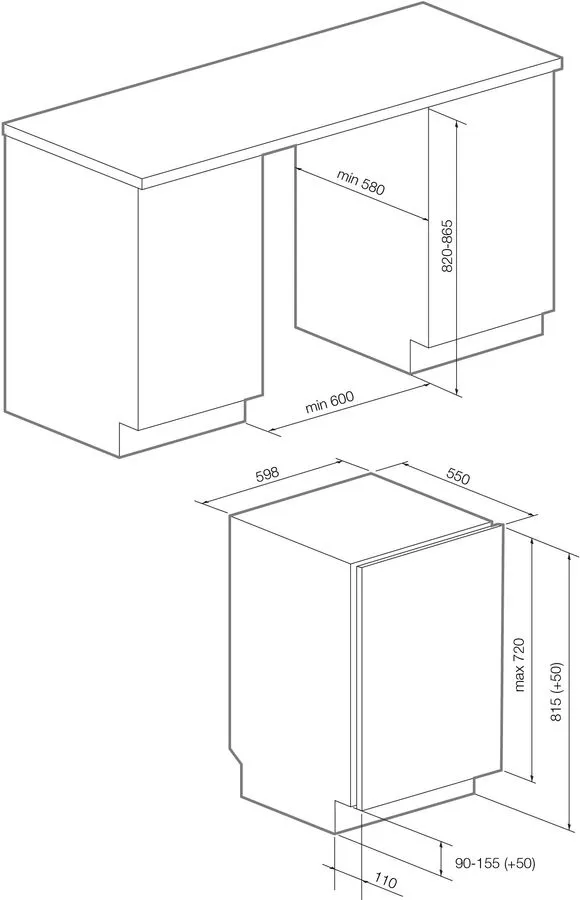 min 580
820-865
min 600
598
550
max 720
815 (+50)
90-155 (+50)
110