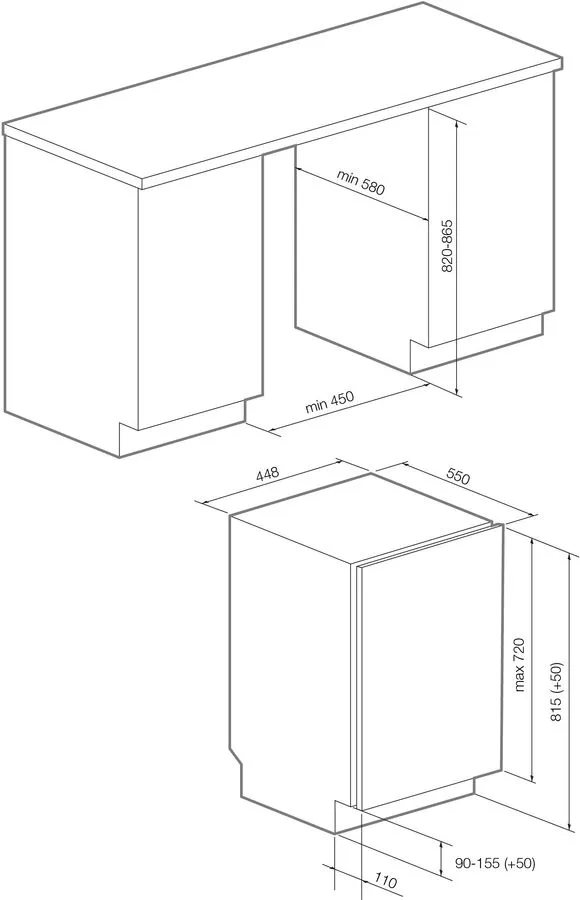 min 580
820-865
min 450
448
550
max 720
815 (+50)
90-155 (+50)
110