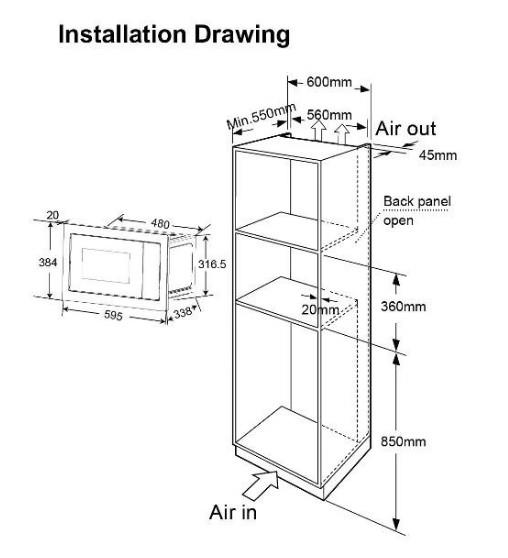 Installation Drawing

600mm
Min.550mm
560mm
Air out
45mm
Back panel open
20
480
384
316.5
595
338
20mm
360mm
850mm
Air in