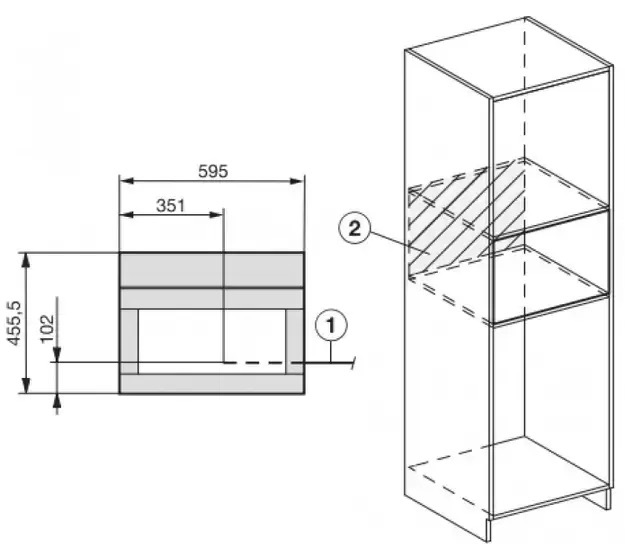 595
351
455,5
102
1
2