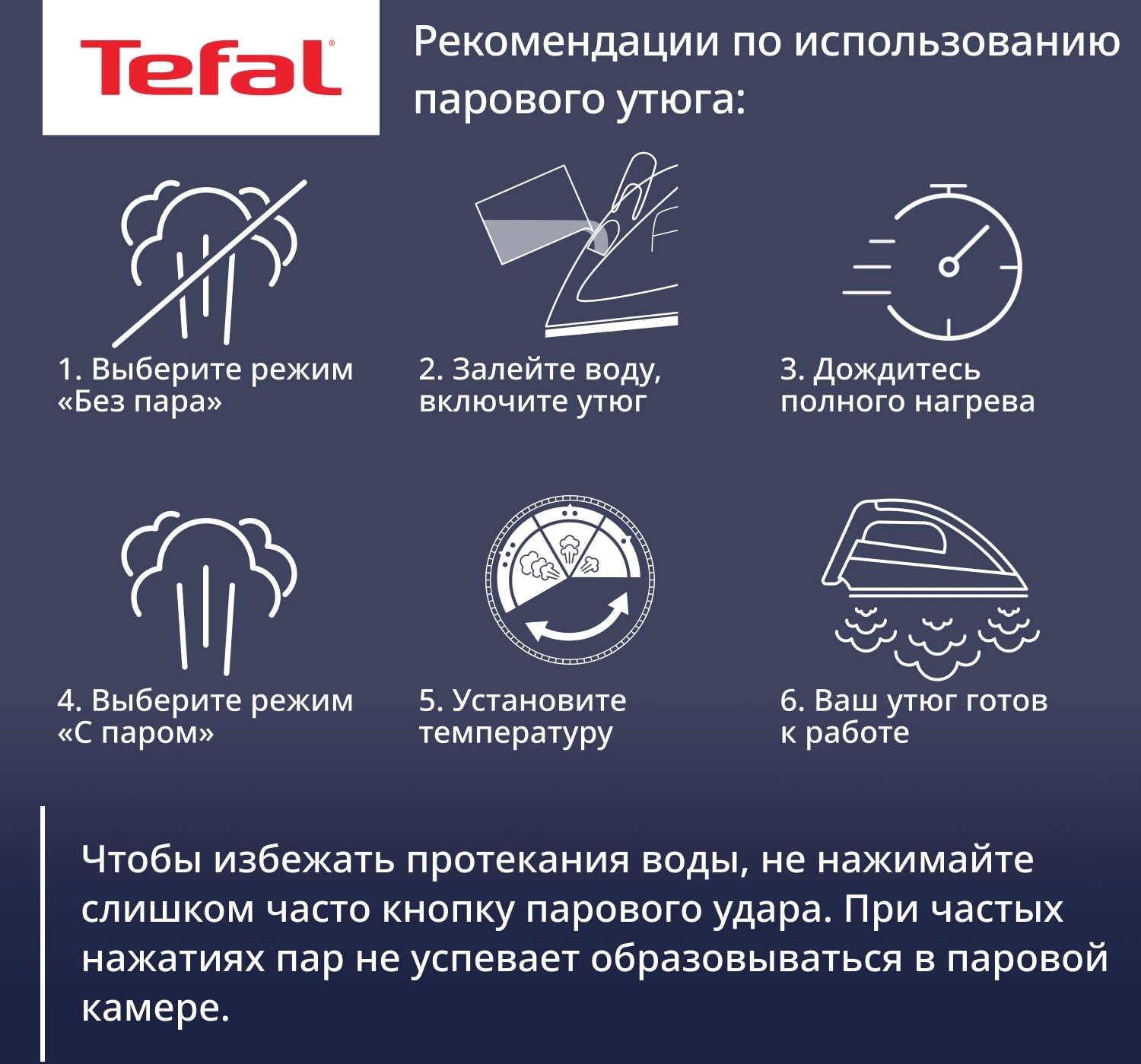 Tefal

Рекомендации по использованию парового утюга:

1. Выберите режим «Без пара»

2. Залейте воду, включите утюг

3. Дождитесь полного нагрева

4. Выберите режим «С паром»

5. Установите температуру

6. Ваш утюг готов к работе

Чтобы избежать протекания воды, не нажимайте слишком часто кнопку парового удара. При частых нажатиях пар не успевает образовываться в паровой камере.