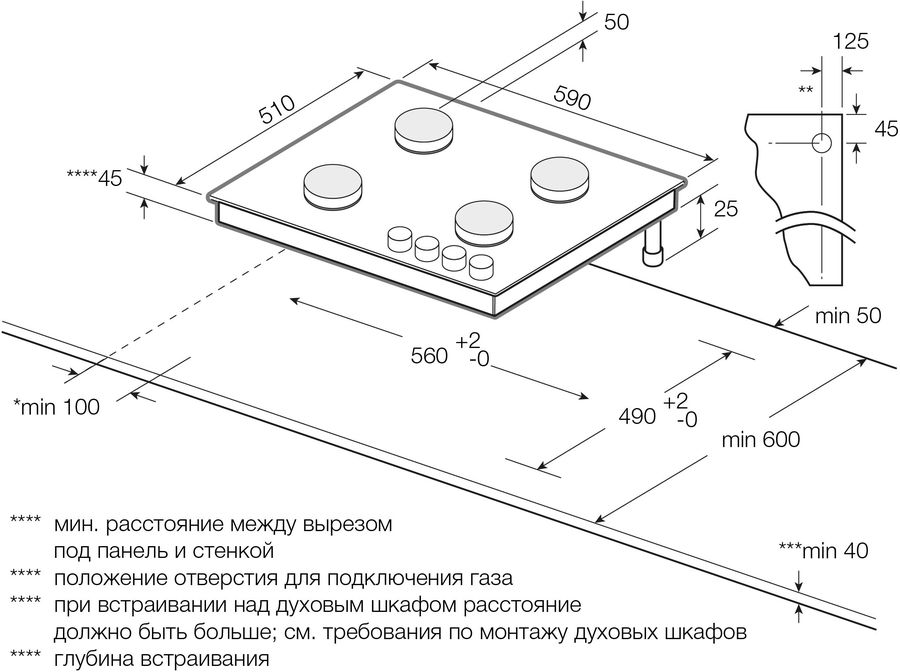 50
125
510
590
**
45
****45
25
min 50
560 $^{+2}_{-0}$
490 $^{+2}_{-0}$
*min 100
min 600
***min 40

**** мин. расстояние между вырезом под панель и стенкой
**** положение отверстия для подключения газа
**** при встраивании над духовым шкафом расстояние должно быть больше; см. требования по монтажу духовых шкафов
**** глубина встраивания