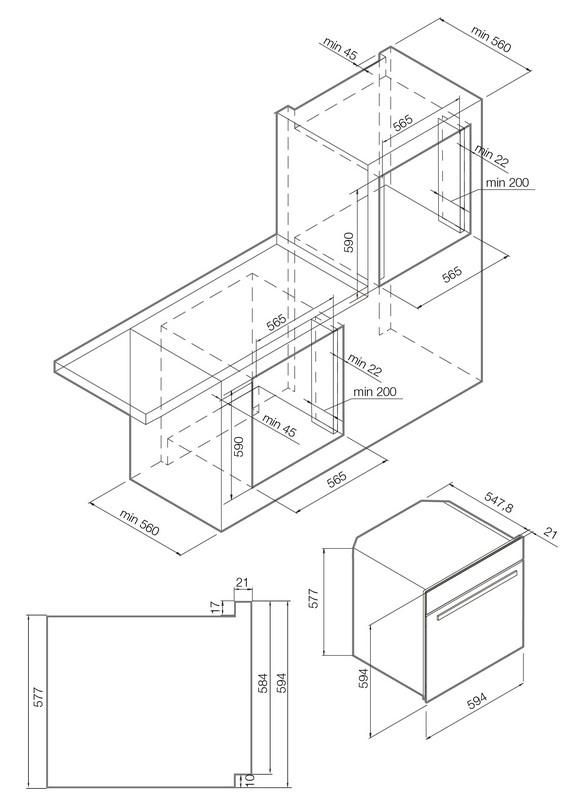 min 45
min 560
565
min 22
min 200
590
565
565
min 22
min 200
min 45
590
565
min 560
547,8
21
577
594
594
21
17
577
584
594
10