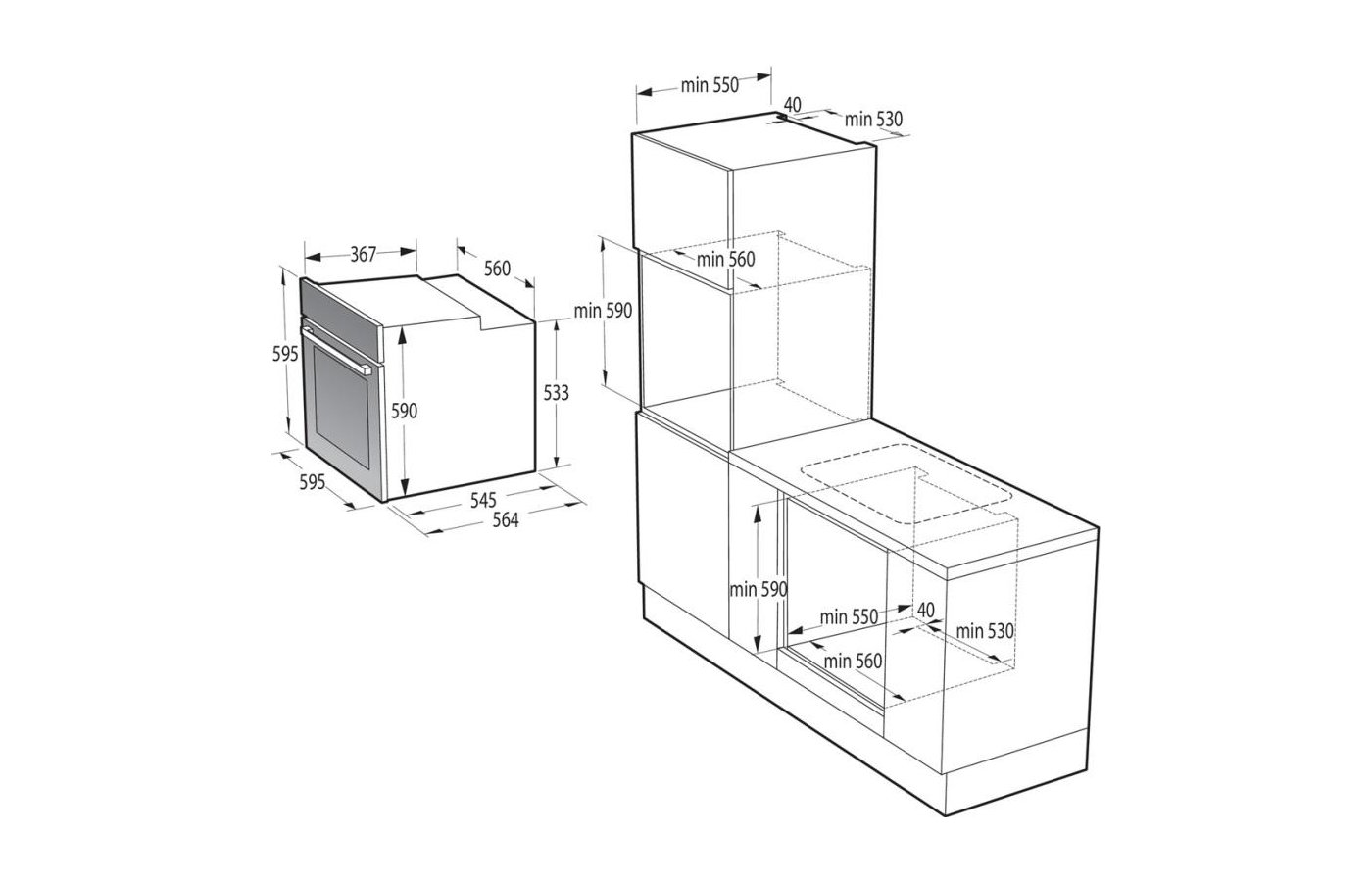 367

560

595

590

533

595

545

564

min 550

40

min 530

min 560

min 590

min 590

min 550

40

min 530

min 560